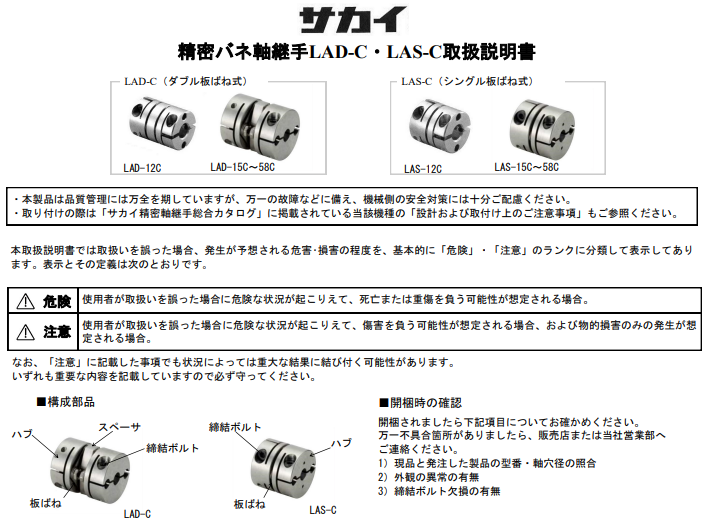 サカイ

精密バネ軸継手LAD-C・LAS-C取扱説明書

LAD-C（ダブル板ばね式）

LAD-12C　LAD-15C～58C

LAS-C（シングル板ばね式）

LAS-12C　LAS-15C～58C

・本製品は品質管理には万全を期していますが、万一の故障などに備え、機械側の安全対策には十分ご配慮ください。
・取り付けの際は「サカイ精密軸継手総合カタログ」に掲載されている当該機種の「設計および取付け上のご注意事項」もご参照ください。

本取扱説明書では取扱いを誤った場合、発生が予想される危害・損害の程度を、基本的に「危険」・「注意」のランクに分類して表示してあります。表示とその定義は次のとおりです。

| ⚠ 危険 | 使用者が取扱いを誤った場合に危険な状況が起こりえて、死亡または重傷を負う可能性が想定される場合。 |
|---|---|
| ⚠ 注意 | 使用者が取扱いを誤った場合に危険な状況が起こりえて、傷害を負う可能性が想定される場合、および物的損害のみの発生が想定される場合。 |

なお、「注意」に記載した事項でも状況によっては重大な結果に結び付く可能性があります。
いずれも重要な内容を記載していますので必ず守ってください。

■構成部品

ハブ　スペーサ　締結ボルト　板ばね　LAD-C

締結ボルト　ハブ　板ばね　LAS-C

■開梱時の確認

開梱されましたら下記項目についてお確かめください。
万一不具合箇所がありましたら、販売店または当社営業部へご連絡ください。
1）現品と発注した製品の型番・軸穴径の照合
2）外観の異常の有無
3）締結ボルト欠損の有無