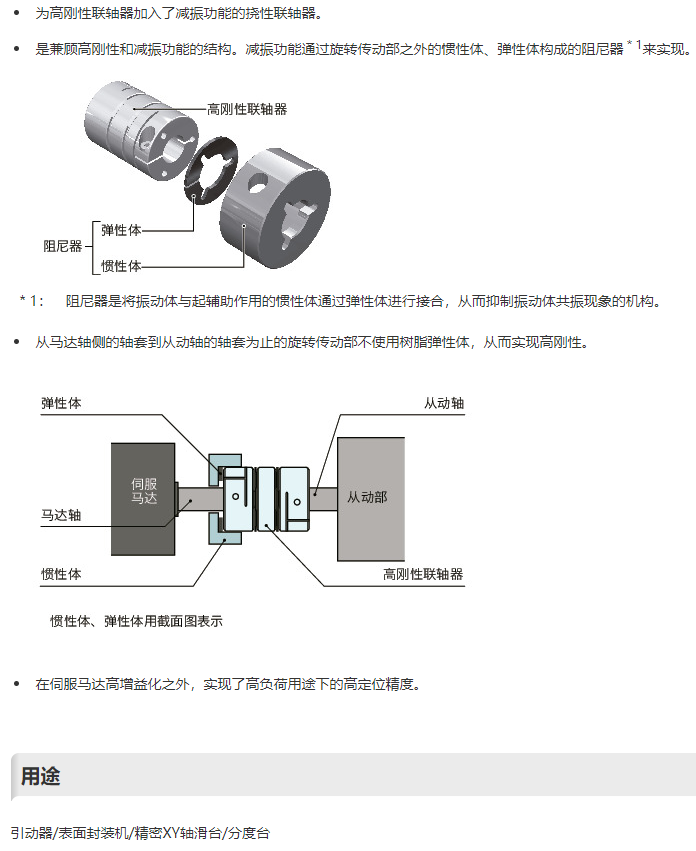 • 为高刚性联轴器加入了减振功能的挠性联轴器。

• 是兼顾高刚性和减振功能的结构。减振功能通过旋转传动部之外的惯性体、弹性体构成的阻尼器 $^{*1}$来实现。

高刚性联轴器
阻尼器
弹性体
惯性体

* 1： 阻尼器是将振动体与起辅助作用的惯性体通过弹性体进行接合，从而抑制振动体共振现象的机构。

• 从马达轴侧的轴套到从动轴的轴套为止的旋转传动部不使用树脂弹性体，从而实现高刚性。

弹性体
从动轴
伺服马达
从动部
马达轴
惯性体
高刚性联轴器

惯性体、弹性体用截面图表示

• 在伺服马达高增益化之外，实现了高负荷用途下的高定位精度。

用途

引动器/表面封装机/精密XY轴滑台/分度台